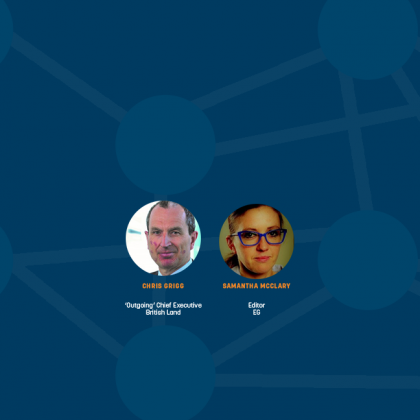 CHRIS GRIGG

'Outgoing' Chief Executive
British Land

SAMANTHA MCCLARY

Editor
EG