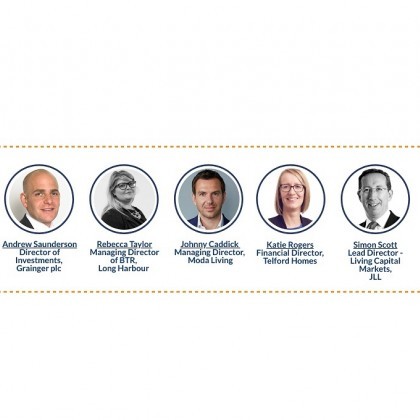 Andrew Saunderson
Director of Investments, Grainger plc

Rebecca Taylor
Managing Director of BTR, Long Harbour

Johnny Caddick
Managing Director, Moda Living

Katie Rogers
Financial Director, Telford Homes

Simon Scott
Lead Director - Living Capital Markets, JLL