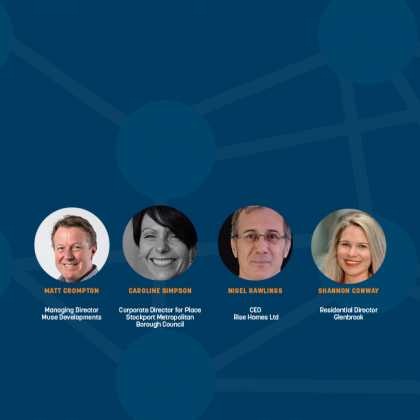 MATT CROMPTON

Managing Director
Muse Developments

CAROLINE SIMPSON

Corporate Director for Place
Stockport Metropolitan
Borough Council

NIGEL RAWLINGS

CEO
Rise Homes Ltd

SHANNON CONWAY

Residential Director
Glenbrook