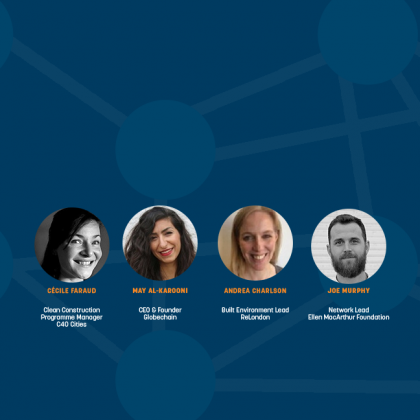 CÉCILE FARAUD

Clean Construction Programme Manager C40 Cities

MAY AL-KAROONI

CEO & Founder Globechain

ANDREA CHARLSON

Built Environment Lead ReLondon

JOE MURPHY

Network Lead Ellen MacArthur Foundation