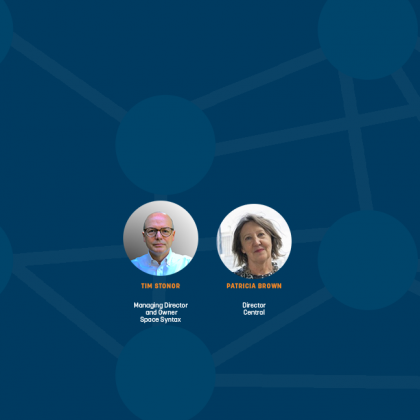 TIM STONOR

Managing Director and Owner Space Syntax

PATRICIA BROWN

Director Central