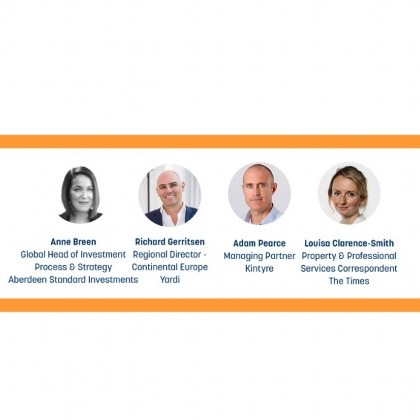 Anne Breen
Global Head of Investment Process & Strategy
Aberdeen Standard Investments

Richard Gerritsen
Regional Director - Continental Europe
Yardi

Adam Pearce
Managing Partner
Kintyre

Louisa Clarence-Smith
Property & Professional Services Correspondent
The Times