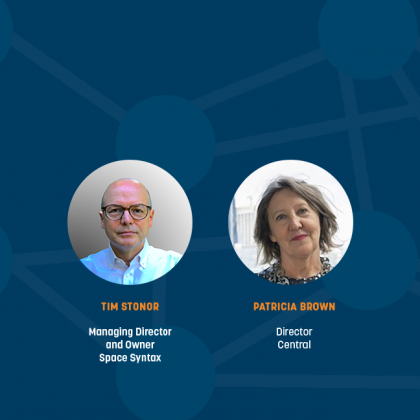 TIM STONOR

Managing Director
and Owner
Space Syntax

PATRICIA BROWN

Director
Central