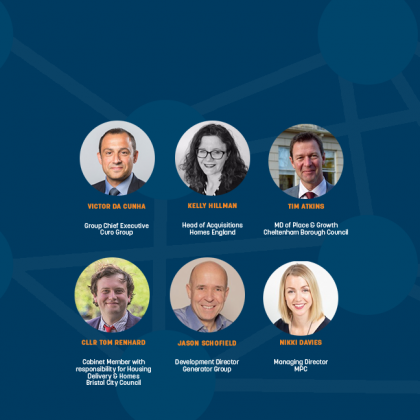 VICTOR DA CUNHA

Group Chief Executive
Curo Group

KELLY HILLMAN

Head of Acquisitions
Homes England

TIM ATKINS

MD of Place & Growth
Cheltenham Borough Council

CLLR TOM RENHARD

Cabinet Member with responsibility for Housing Delivery & Homes
Bristol City Council

JASON SCHOFIELD

Development Director
Generator Group

NIKKI DAVIES

Managing Director
MPC