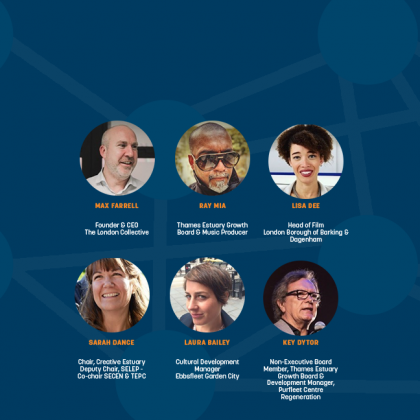 MAX FARRELL

Founder & CEO
The London Collective

RAY MIA

Thames Estuary Growth Board & Music Producer

LISA DEE

Head of Film
London Borough of Barking & Dagenham

SARAH DANCE

Chair, Creative Estuary
Deputy Chair, SELEP - Co-chair SECEN & TEPC

LAURA BAILEY

Cultural Development Manager
Ebbsfleet Garden City

KEY DYTOR

Non-Executive Board Member, Thames Estuary Growth Board & Development Manager, Purfleet Centre Regeneration